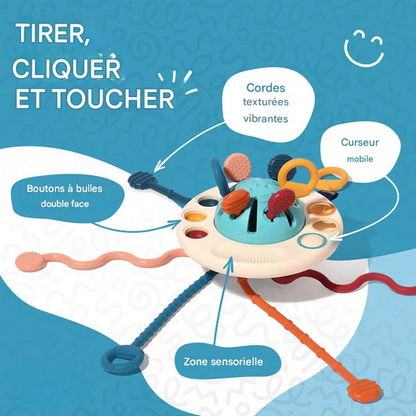 TIRER, CLIQUER ET TOUCHER

Cordes texturées vibrantes

Curseur mobile

Boutons à bulles double face

Zone sensorielle