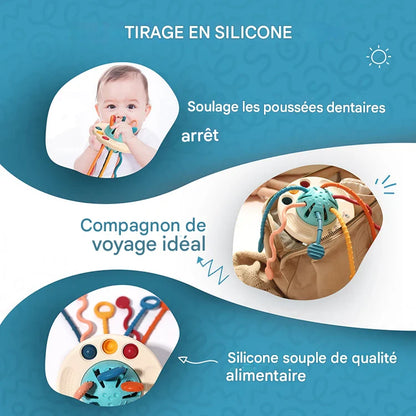 TIRAGE EN SILICONE

Soulage les poussées dentaires

arrêt

Compagnon de voyage idéal

Silicone souple de qualité alimentaire